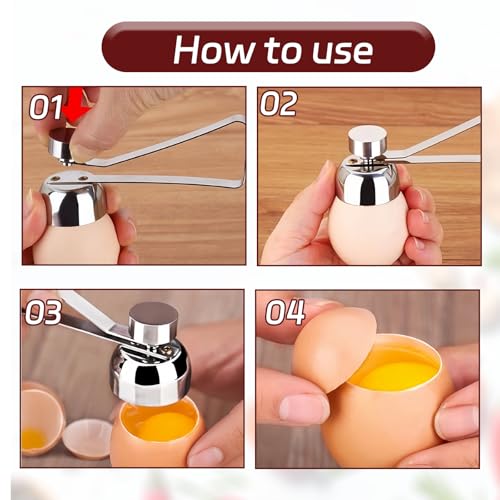 How to use

01

02

03

04