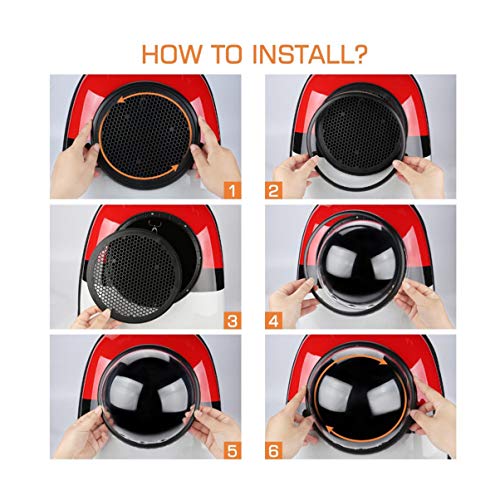 HOW TO INSTALL?

1

2

3

4

5

6