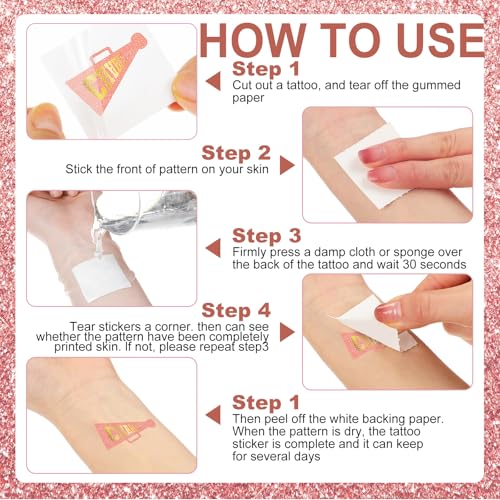 HOW TO USE

Step 1
Cut out a tattoo, and tear off the gummed paper

Step 2
Stick the front of pattern on your skin

Step 3
Firmly press a damp cloth or sponge over the back of the tattoo and wait 30 seconds

Step 4
Tear stickers a corner. then can see whether the pattern have been completely printed skin. If not, please repeat step3

Step 1
Then peel off the white backing paper. When the pattern is dry, the tattoo sticker is complete and it can keep for several days