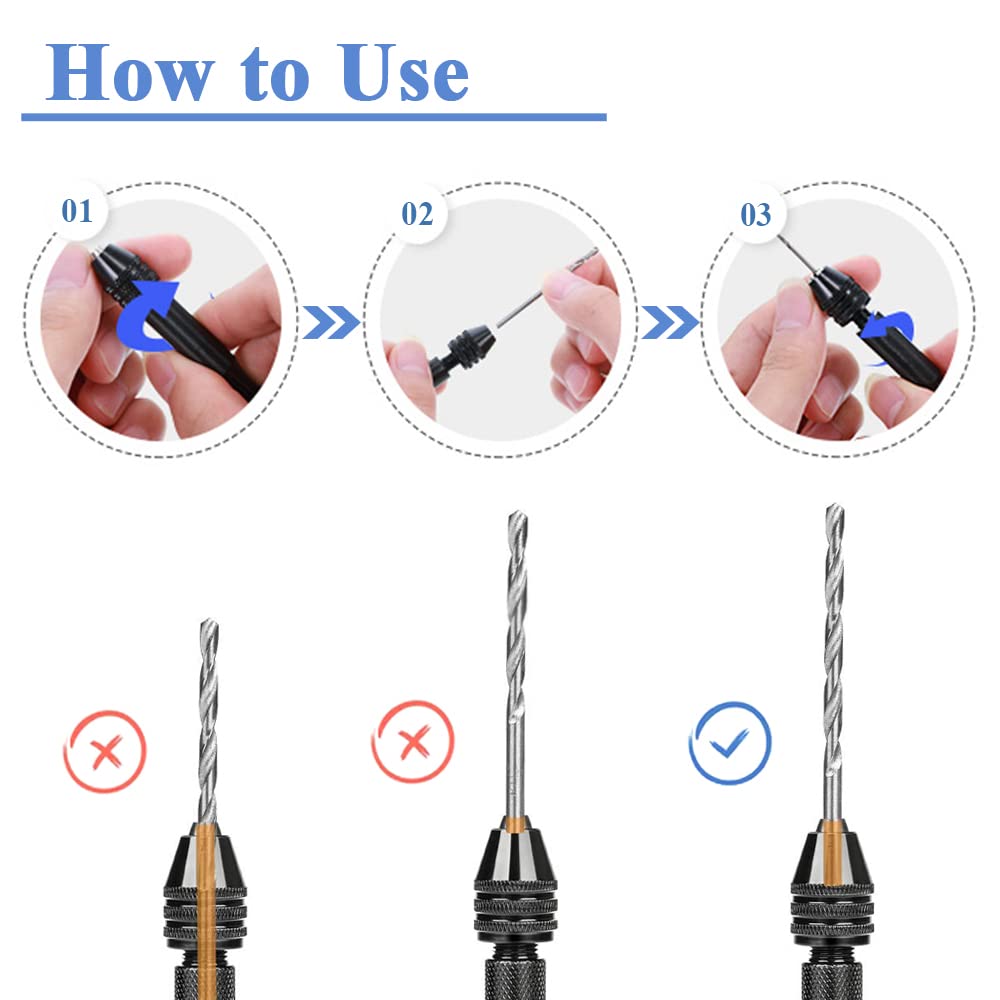 How to Use

01

02

03