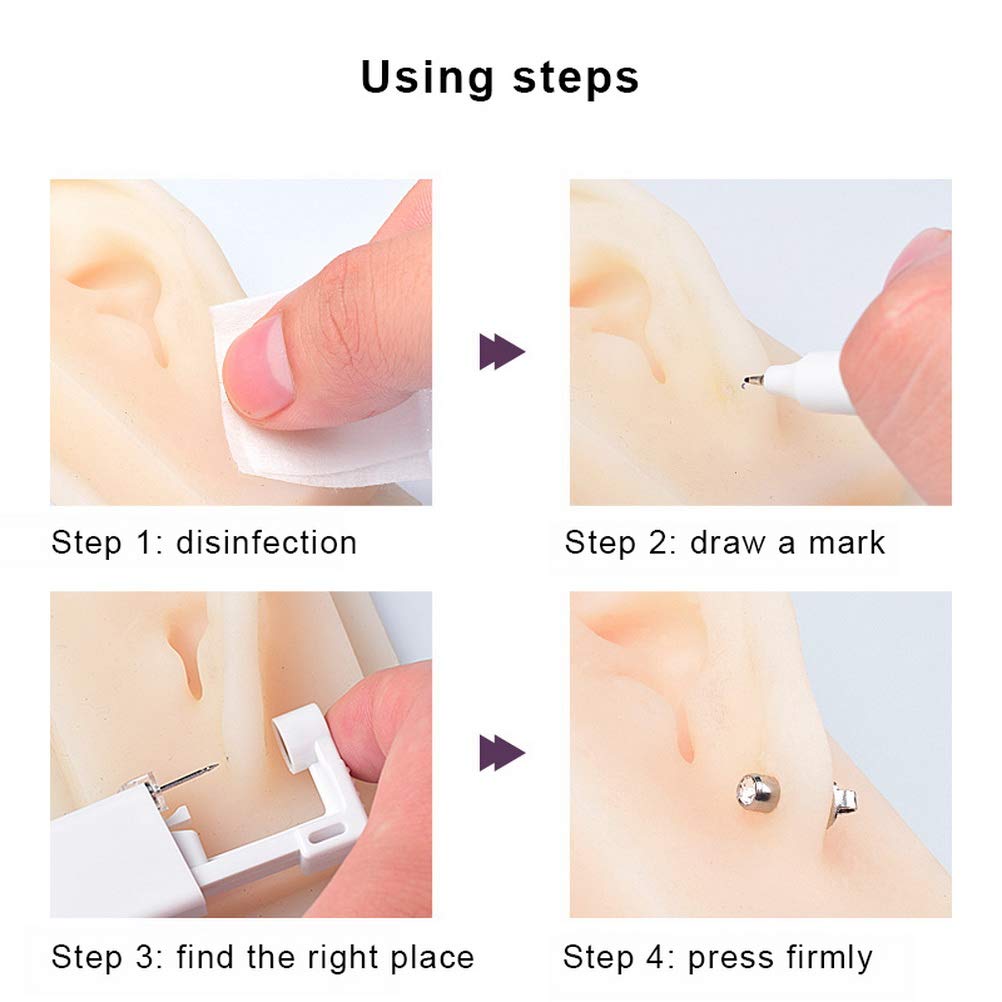 Using steps

Step 1: disinfection

Step 2: draw a mark

Step 3: find the right place

Step 4: press firmly