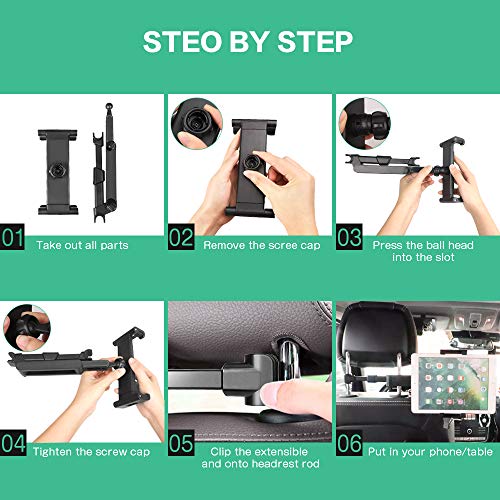 STEO BY STEP

01 Take out all parts

02 Remove the scree cap

03 Press the ball head into the slot

04 Tighten the screw cap

05 Clip the extensible and onto headrest rod

06 Put in your phone/table