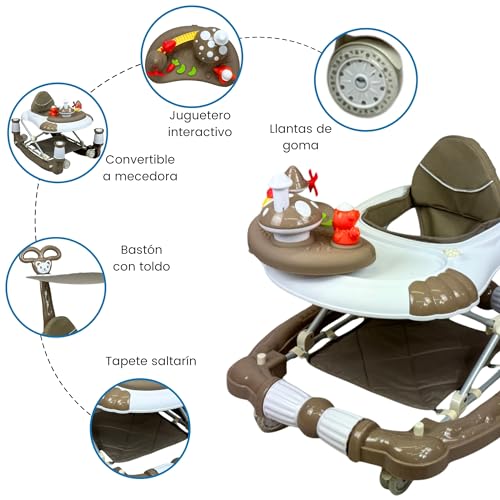 Juguetero interactivo

Llantas de goma

Convertible a mecedora

Bastón con toldo

Tapete saltarín