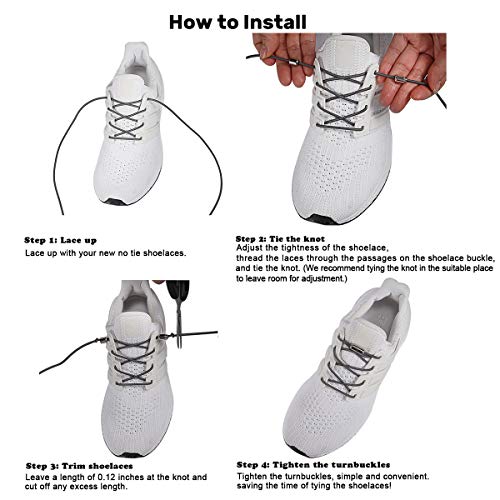 How to Install

Step 1: Lace up
Lace up with your new no tie shoelaces.

Step 2: Tie the knot
Adjust the tightness of the shoelace, thread the laces through the passages on the shoelace buckle, and tie the knot. (We recommend tying the knot in the suitable place to leave room for adjustment.)

Step 3: Trim shoelaces
Leave a length of 0.12 inches at the knot and cut off any excess length.

Step 4: Tighten the turnbuckles
Tighten the turnbuckles, simple and convenient. saving the time of tying the shoelaces!