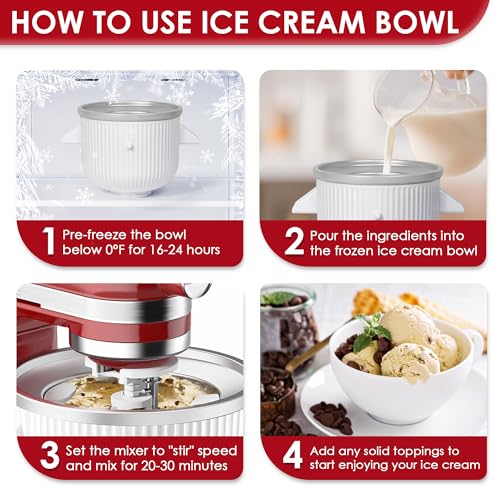 HOW TO USE ICE CREAM BOWL

1 Pre-freeze the bowl below 0°F for 16-24 hours

2 Pour the ingredients into the frozen ice cream bowl

3 Set the mixer to "stir" speed and mix for 20-30 minutes

4 Add any solid toppings to start enjoying your ice cream