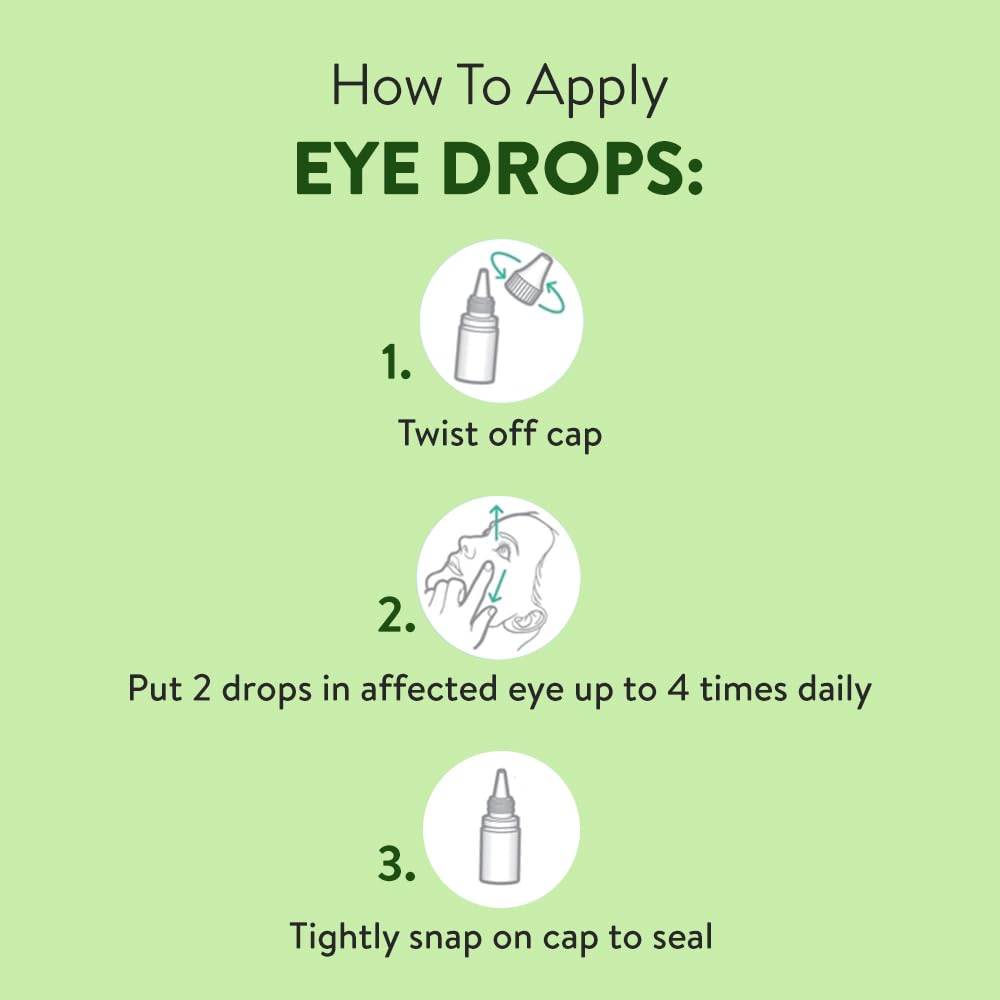 How To Apply
EYE DROPS:

1.
Twist off cap

2.
Put 2 drops in affected eye up to 4 times daily

3.
Tightly snap on cap to seal