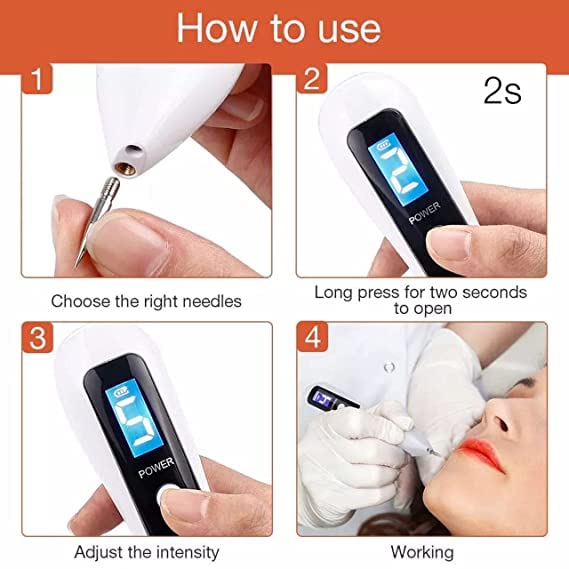 How to use

1

Choose the right needles

2

2s

2

POWER

Long press for two seconds to open

3

5

POWER

Adjust the intensity

4

Working