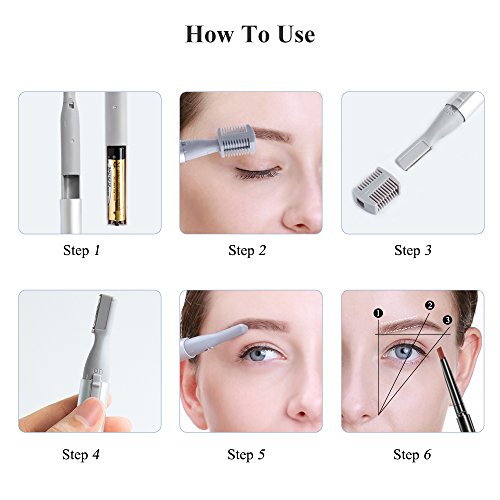 How To Use

Step 1

Step 2

Step 3

on

Step 4

Step 5

1 2 3

Step 6