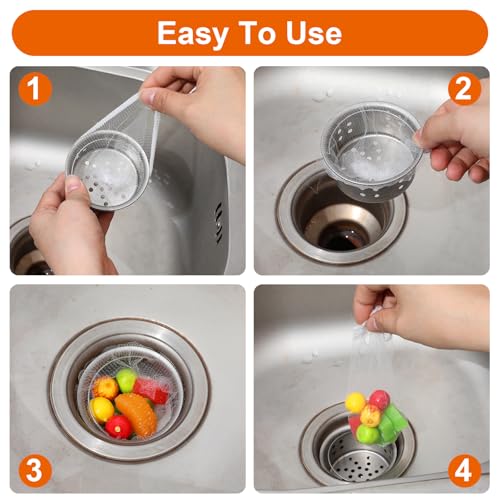 Easy To Use

1

2

3

4