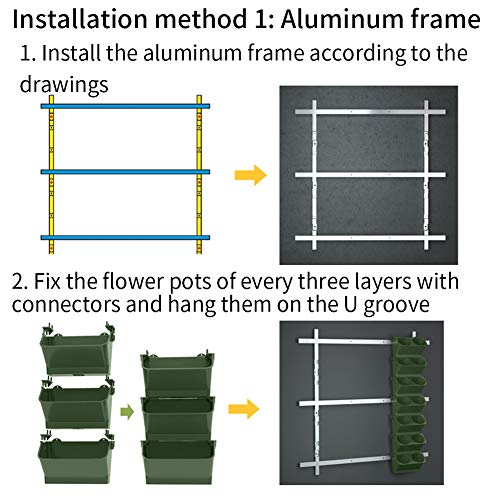 Installation method 1: Aluminum frame

1. Install the aluminum frame according to the drawings

2. Fix the flower pots of every three layers with connectors and hang them on the U groove