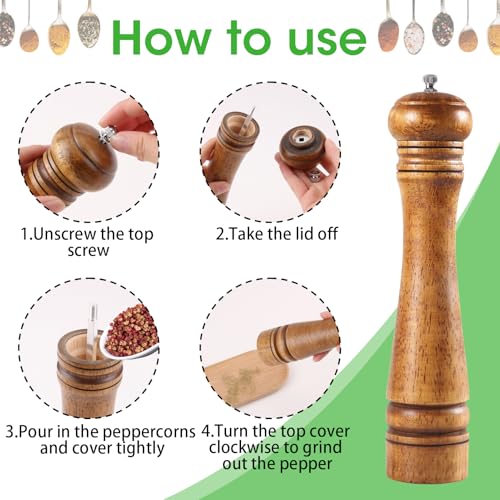 How to use

1.Unscrew the top screw

2.Take the lid off

3.Pour in the peppercorns and cover tightly

4.Turn the top cover clockwise to grind out the pepper