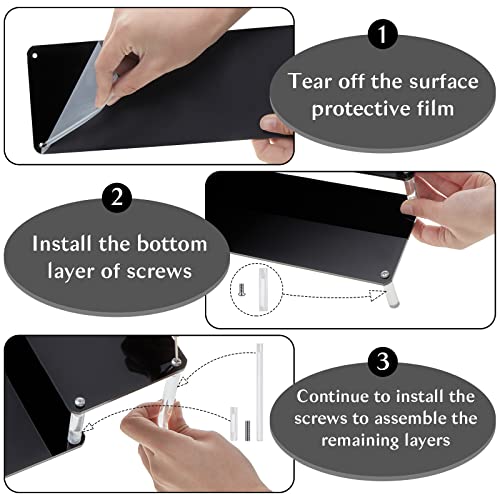 1
Tear off the surface protective film

2
Install the bottom layer of screws

3
Continue to install the screws to assemble the remaining layers