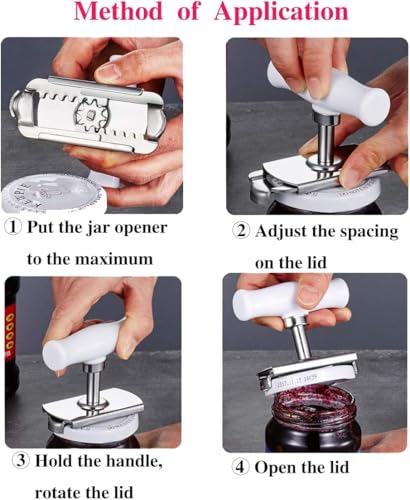 Method of Application

① Put the jar opener to the maximum

② Adjust the spacing on the lid

③ Hold the handle, rotate the lid

④ Open the lid