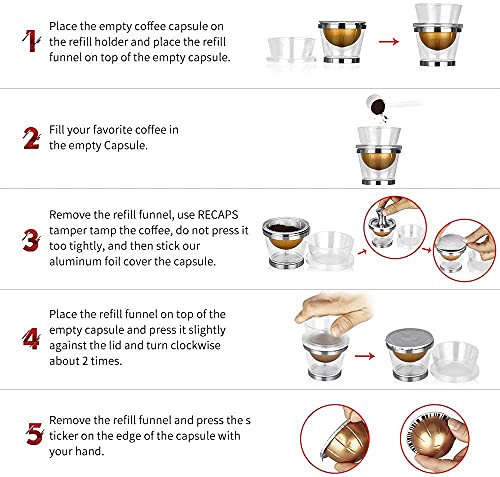 1 Place the empty coffee capsule on the refill holder and place the refill funnel on top of the empty capsule.

2 Fill your favorite coffee in the empty Capsule.

3 Remove the refill funnel, use RECAPS tamper tamp the coffee, do not press it too tightly, and then stick our aluminum foil cover the capsule.

4 Place the refill funnel on top of the empty capsule and press it slightly against the lid and turn clockwise about 2 times.

5 Remove the refill funnel and press the s ticker on the edge of the capsule with your hand.