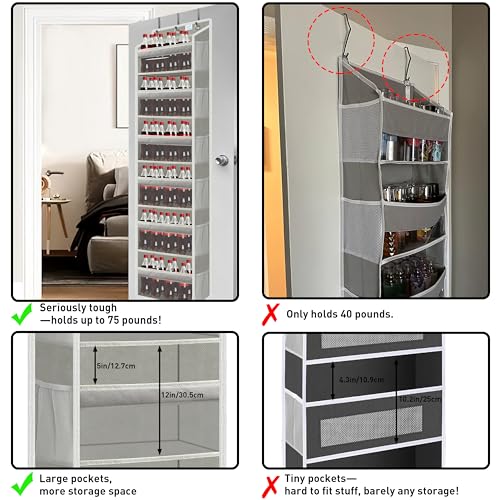 Seriously tough
—holds up to 75 pounds!

Only holds 40 pounds.

5in/12.7cm

12in/30.5cm

4.3in/10.9cm

10.2in/25cm

Large pockets,
more storage space

Tiny pockets—
hard to fit stuff, barely any storage!