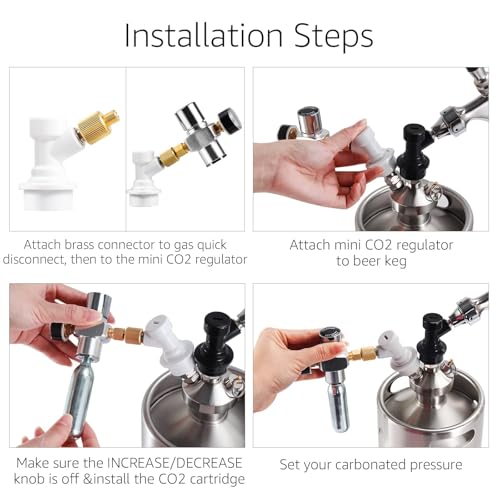 Installation Steps

Attach brass connector to gas quick disconnect, then to the mini CO2 regulator

Attach mini CO2 regulator to beer keg

Make sure the INCREASE/DECREASE knob is off &install the CO2 cartridge

Set your carbonated pressure