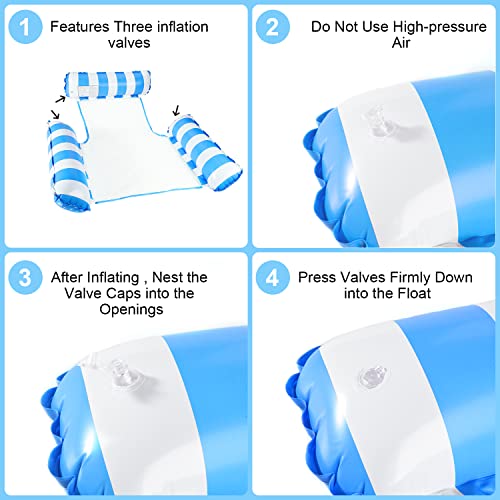 1 Features Three inflation valves

2 Do Not Use High-pressure Air

3 After Inflating , Nest the Valve Caps into the Openings

4 Press Valves Firmly Down into the Float