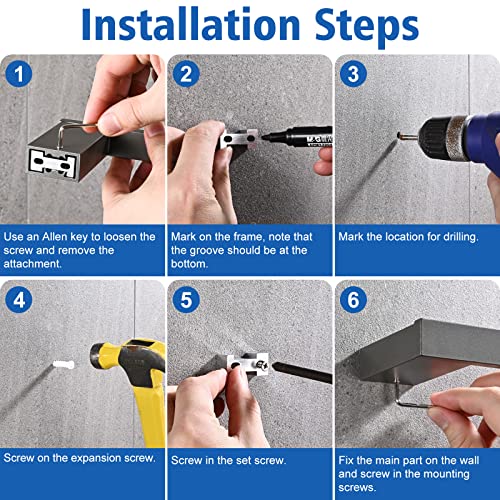 Installation Steps

1

Use an Allen key to loosen the screw and remove the attachment.

2

M&G

Mark on the frame, note that the groove should be at the bottom.

3

Mark the location for drilling.

4

Screw on the expansion screw.

5

Screw in the set screw.

6

Fix the main part on the wall and screw in the mounting screws.