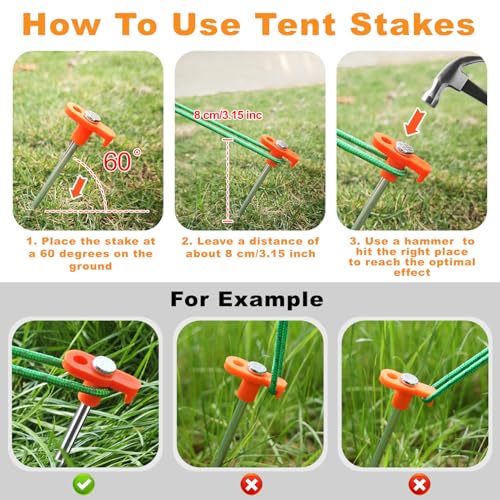 How To Use Tent Stakes

60°

8 cm/3.15 inc

1. Place the stake at a 60 degrees on the ground

2. Leave a distance of about 8 cm/3.15 inch

3. Use a hammer to hit the right place to reach the optimal effect

For Example