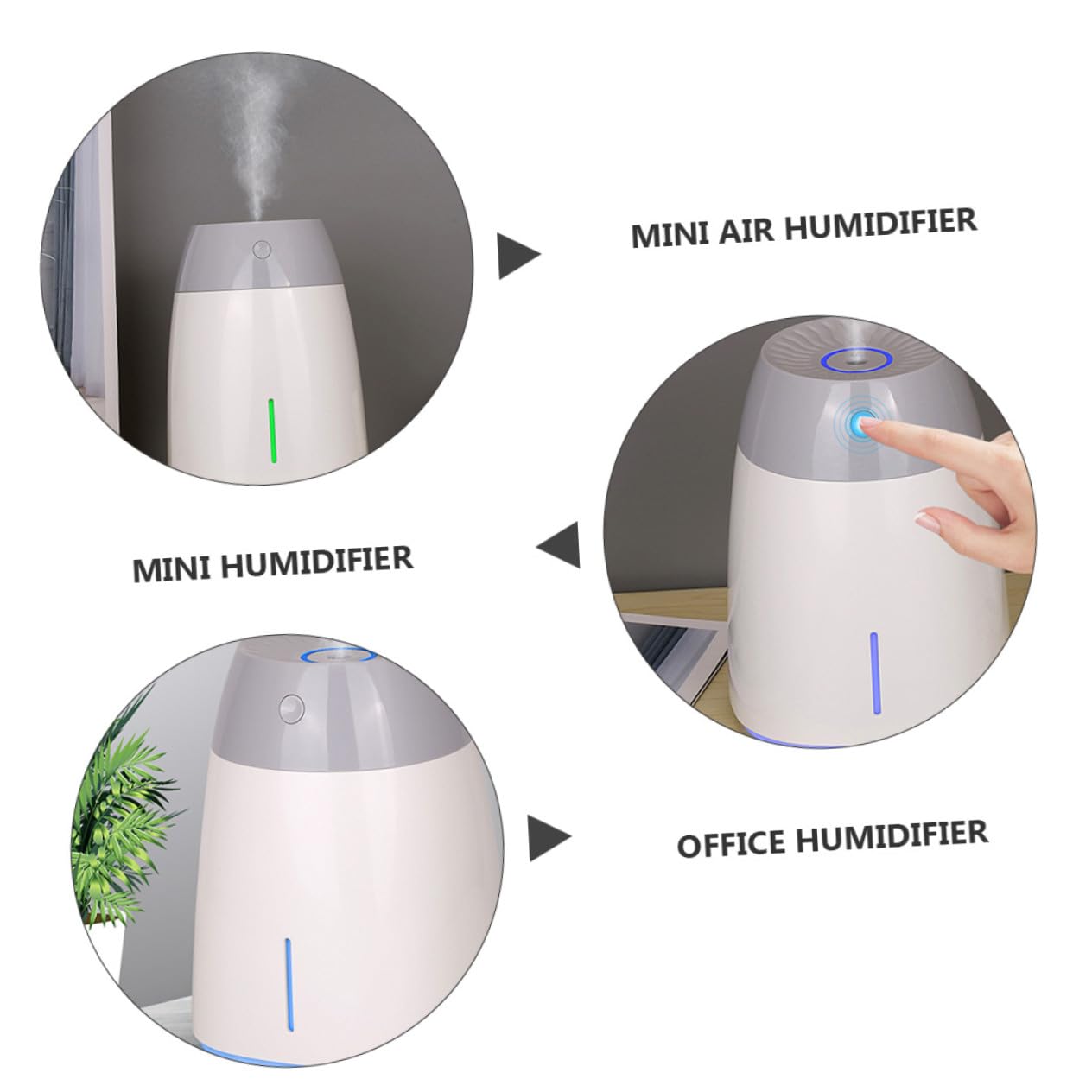 MINI AIR HUMIDIFIER

MINI HUMIDIFIER

OFFICE HUMIDIFIER