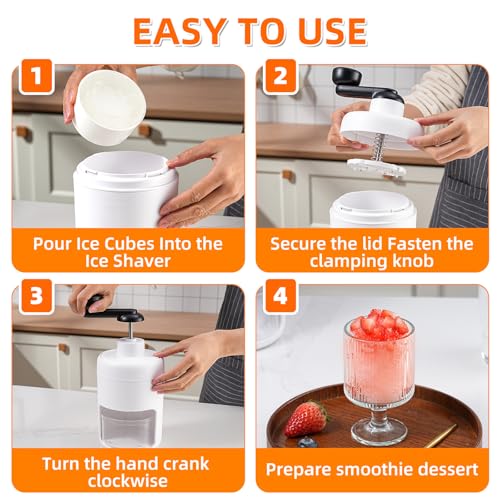 EASY TO USE

1

Pour Ice Cubes Into the Ice Shaver

2

Secure the lid Fasten the clamping knob

3

Turn the hand crank clockwise

4

Prepare smoothie dessert