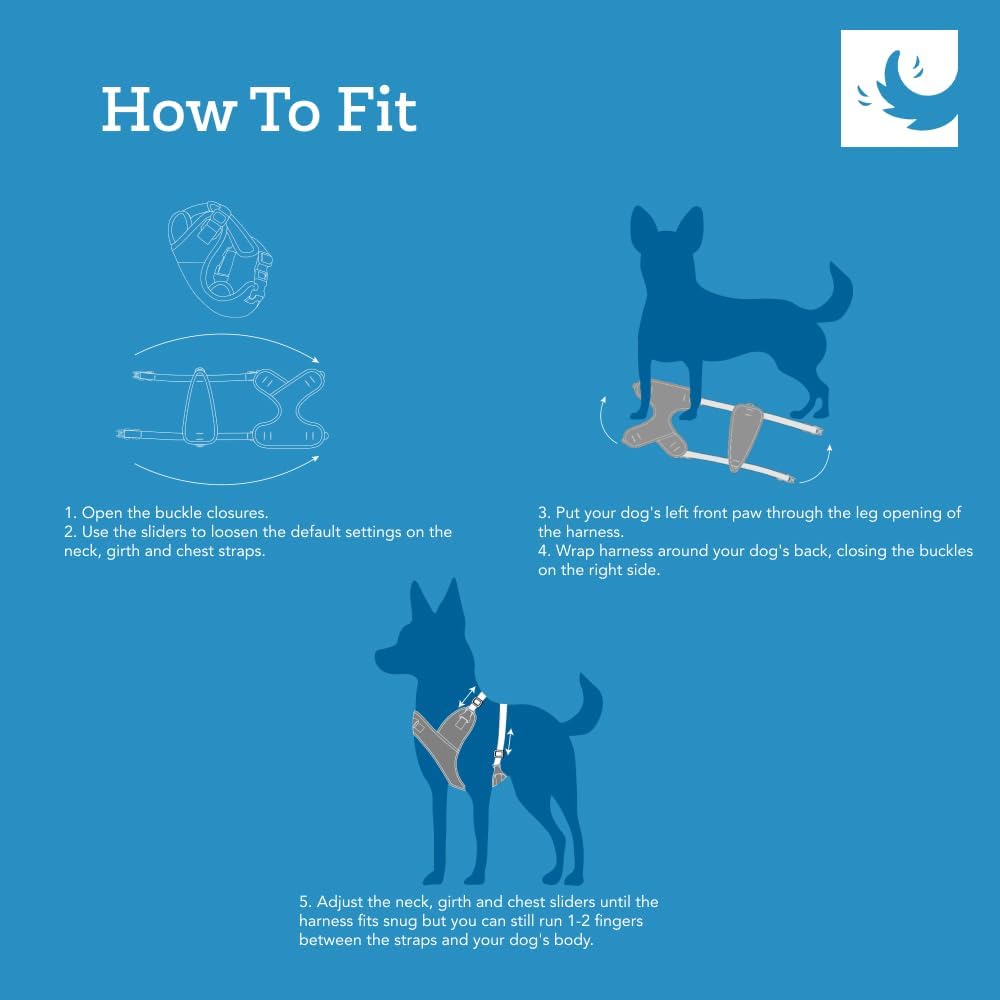 How To Fit

1. Open the buckle closures.
2. Use the sliders to loosen the default settings on the neck, girth and chest straps.

3. Put your dog's left front paw through the leg opening of the harness.
4. Wrap harness around your dog's back, closing the buckles on the right side.

5. Adjust the neck, girth and chest sliders until the harness fits snug but you can still run 1-2 fingers between the straps and your dog's body.