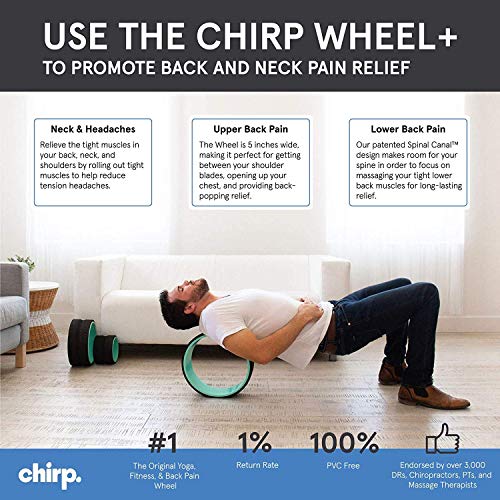 USE THE CHIRP WHEEL+
TO PROMOTE BACK AND NECK PAIN RELIEF

Neck & Headaches
Relieve the tight muscles in your back, neck, and shoulders by rolling out tight muscles to help reduce tension headaches.

Upper Back Pain
The Wheel is 5 inches wide, making it perfect for getting between your shoulder blades, opening up your chest, and providing back-popping relief.

Lower Back Pain
Our patented Spinal Canal™ design makes room for your spine in order to focus on massaging your tight lower back muscles for long-lasting relief.

chirp.

#1
The Original Yoga, Fitness, & Back Pain Wheel

1%
Return Rate

100%
PVC Free

Endorsed by over 3,000 DRs, Chiropractors, PTs, and Massage Therapists