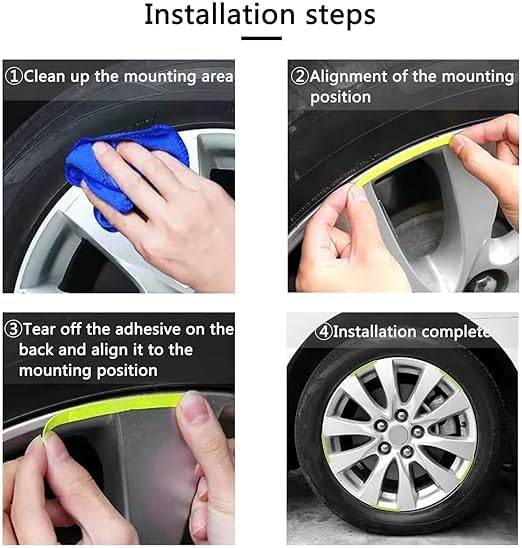 Installation steps

①Clean up the mounting area

②Alignment of the mounting position

③Tear off the adhesive on the back and align it to the mounting position

④Installation complete