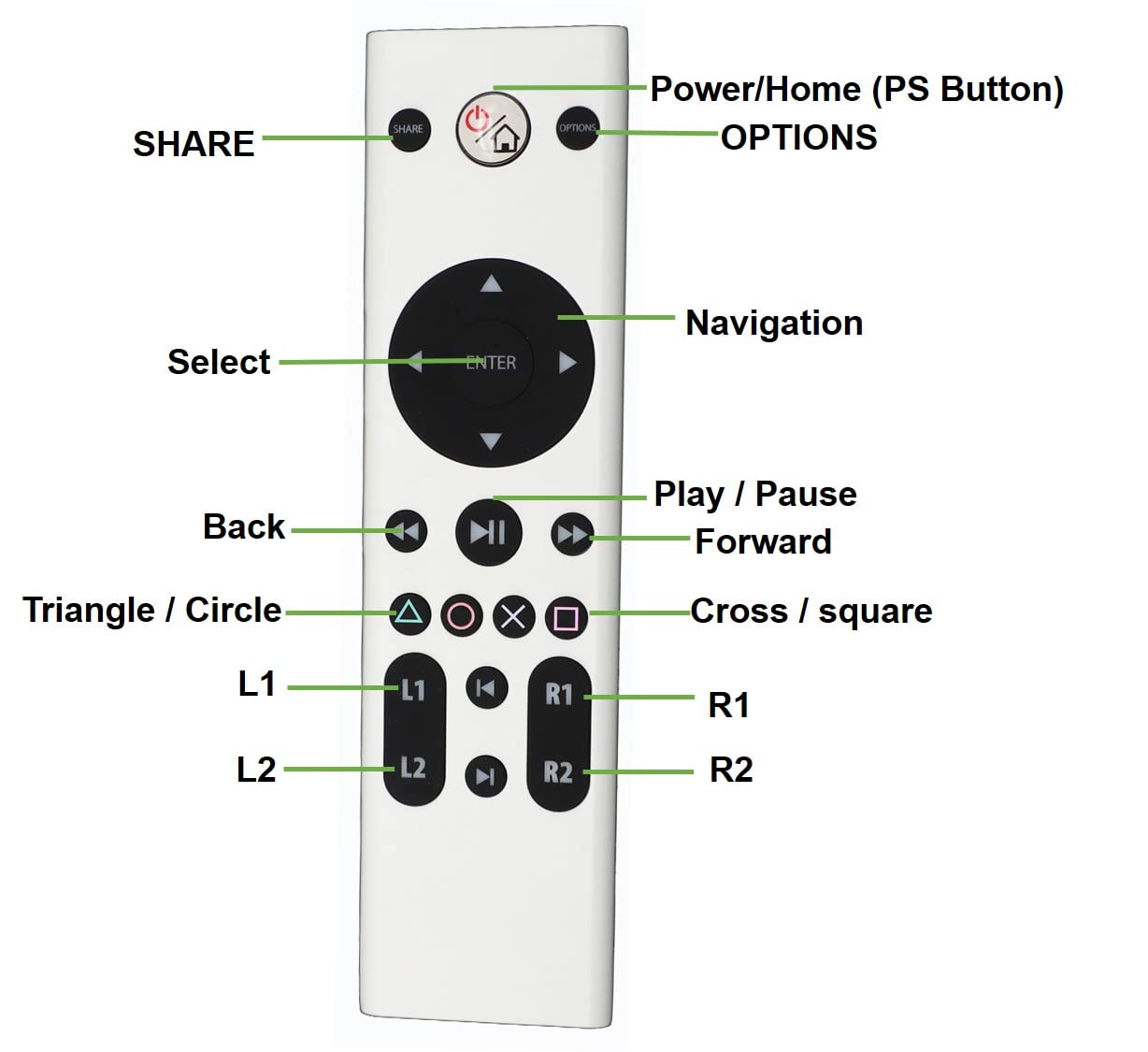 Power/Home (PS Button)

SHARE

SHARE

OPTIONS

OPTIONS

Navigation

Select

ENTER

Play / Pause

Back

Forward

Triangle / Circle

Cross / square

L1

L1

R1

R1

L2

L2

R2

R2