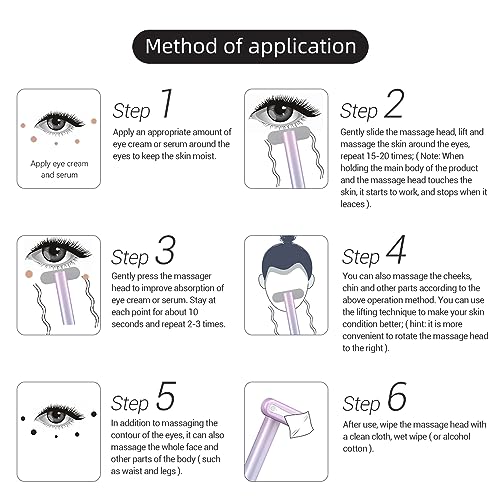 Method of application

Apply eye cream and serum

Step 1
Apply an appropriate amount of eye cream or serum around the eyes to keep the skin moist.

Step 2
Gently slide the massage head, lift and massage the skin around the eyes, repeat 15-20 times; ( Note: When holding the main body of the product and the massage head touches the skin, it starts to work, and stops when it leaces ).

Step 3
Gently press the massager head to improve absorption of eye cream or serum. Stay at each point for about 10 seconds and repeat 2-3 times.

Step 4
You can also massage the cheeks, chin and other parts according to the above operation method. You can use the lifting technique to make your skin condition better; ( hint: it is more convenient to rotate the massage head to the right ).

Step 5
In addition to massaging the contour of the eyes, it can also massage the whole face and other parts of the body ( such as waist and legs ).

Step 6
After use, wipe the massage head with a clean cloth, wet wipe ( or alcohol cotton ).