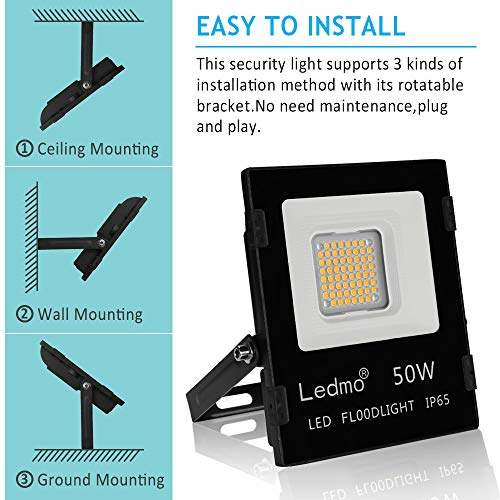 ① Ceiling Mounting

② Wall Mounting

③ Ground Mounting

EASY TO INSTALL

This security light supports 3 kinds of installation method with its rotatable bracket.No need maintenance,plug and play.

Ledmo® 50W

LED FLOODLIGHT IP65