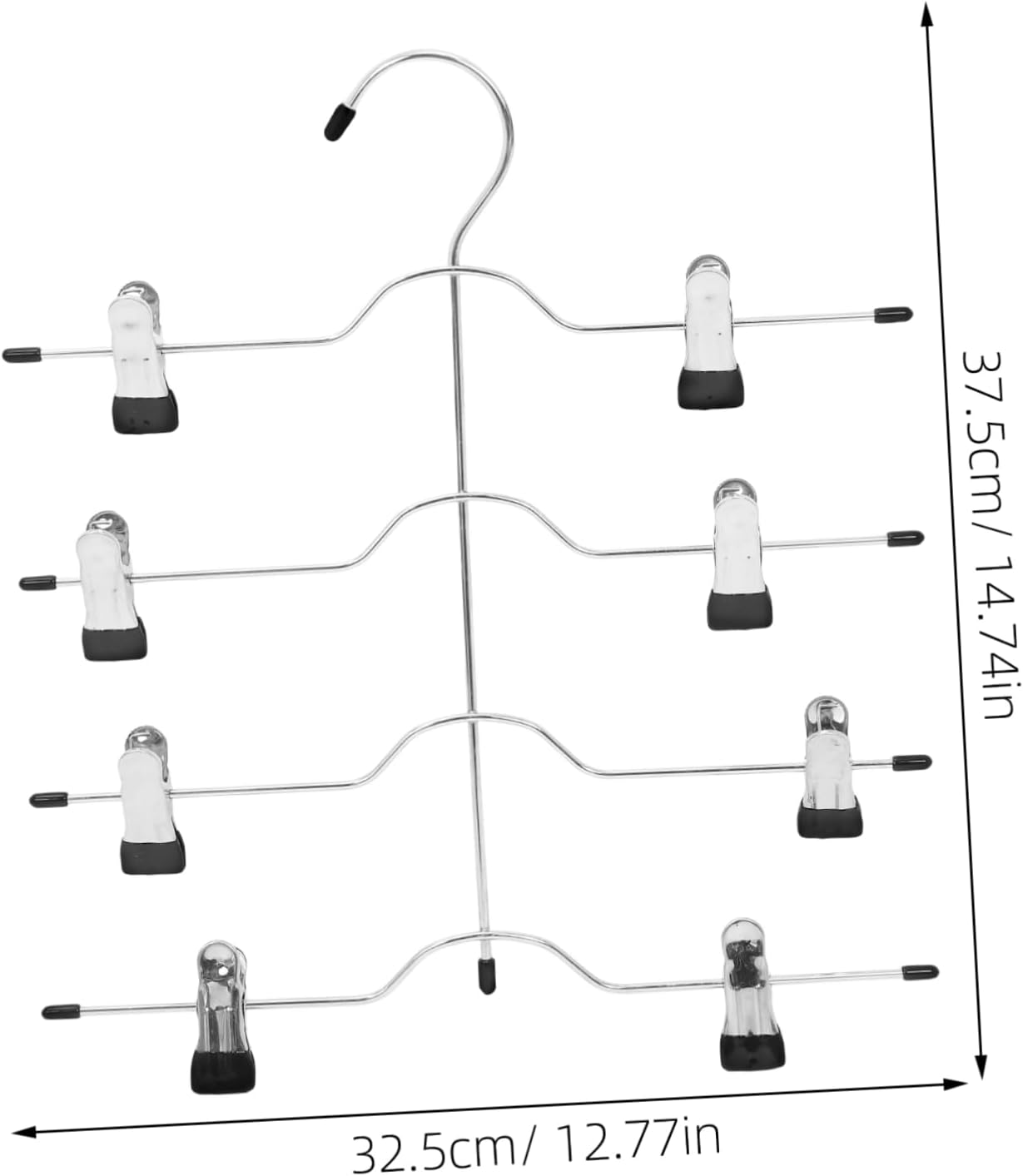 37.5cm/ 14.74in

32.5cm/ 12.77in