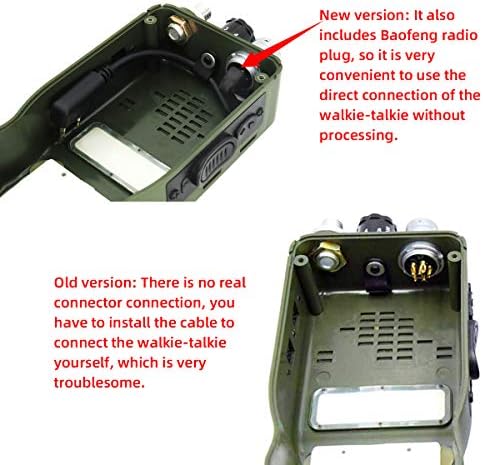 New version: It also includes Baofeng radio plug, so it is very convenient to use the direct connection of the walkie-talkie without processing.

Old version: There is no real connector connection, you have to install the cable to connect the walkie-talkie yourself, which is very troublesome.