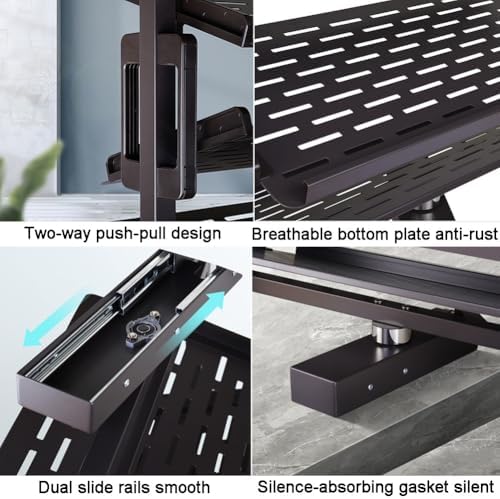 Two-way push-pull design

Breathable bottom plate anti-rust

Dual slide rails smooth

Silence-absorbing gasket silent