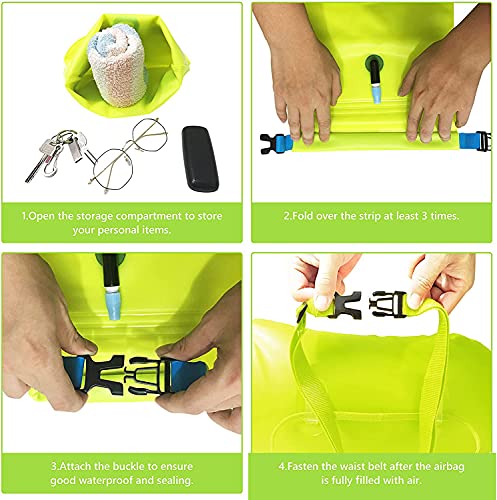 1.Open the storage compartment to store your personal items.

2.Fold over the strip at least 3 times.

3.Attach the buckle to ensure good waterproof and sealing.

4.Fasten the waist belt after the airbag is fully filled with air.