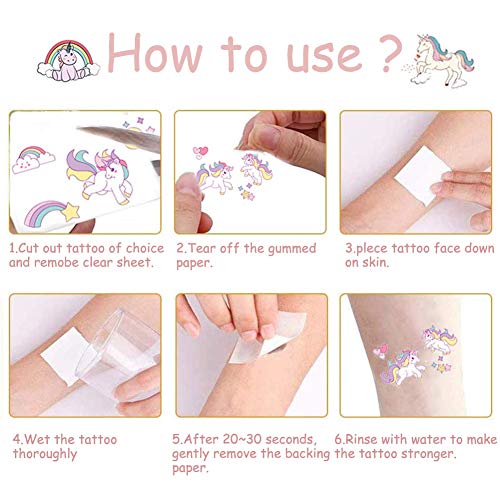 How to use ?

1.Cut out tattoo of choice and remobe clear sheet.

2.Tear off the gummed paper.

3.plece tattoo face down on skin.

4.Wet the tattoo thoroughly

5.After 20~30 seconds, gently remove the backing paper.

6.Rinse with water to make the tattoo stronger.