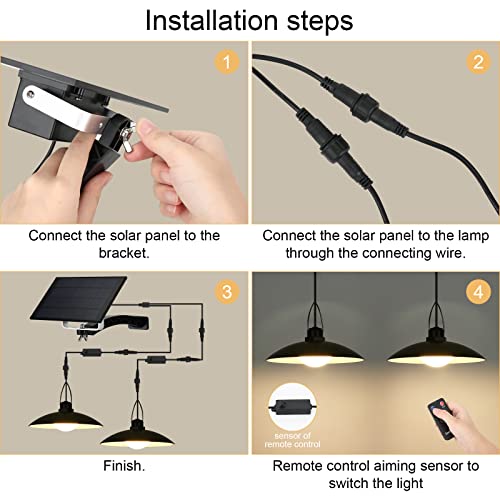 Installation steps

1

Connect the solar panel to the bracket.

2

Connect the solar panel to the lamp through the connecting wire.

3

Finish.

4

sensor of remote control

Remote control aiming sensor to switch the light