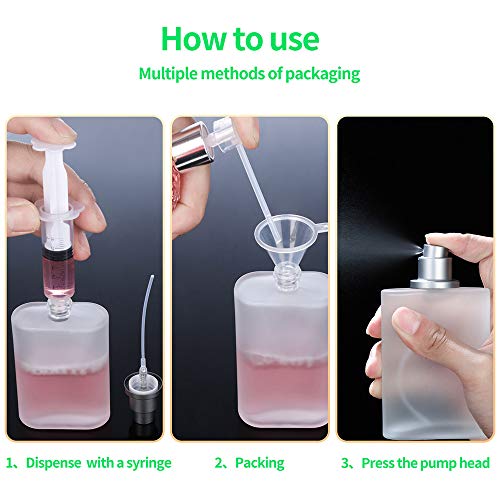 How to use

Multiple methods of packaging

1、Dispense with a syringe

2、Packing

3、Press the pump head