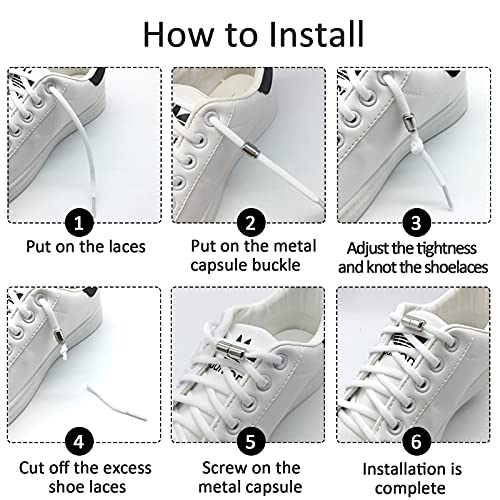 How to Install

1
Put on the laces

2
Put on the metal capsule buckle

3
Adjust the tightness and knot the shoelaces

4
Cut off the excess shoe laces

5
Screw on the metal capsule

6
Installation is complete