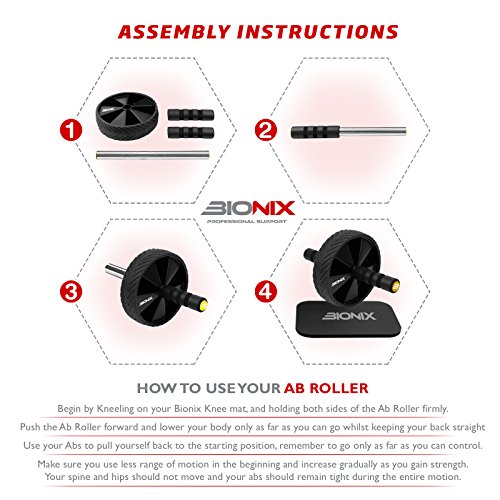 ASSEMBLY INSTRUCTIONS

1

BIONIX

2

BIONIX
PROFESSIONAL SUPPORT

3

BIONIX

4

BIONIX

BIONIX

HOW TO USE YOUR AB ROLLER

Begin by Kneeling on your Bionix Knee mat, and holding both sides of the Ab Roller firmly.

Push the Ab Roller forward and lower your body only as far as you can go whilst keeping your back straight

Use your Abs to pull yourself back to the starting position, remember to go only as far as you can control.

Make sure you use less range of motion in the beginning and increase gradually as you gain strength. Your spine and hips should not move and your abs should remain tight during the entire motion.