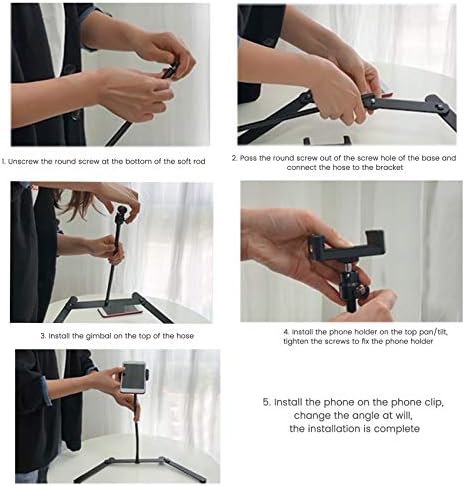 1. Unscrew the round screw at the bottom of the soft rod

2. Pass the round screw out of the screw hole of the base and connect the hose to the bracket

3. Install the gimbal on the top of the hose

4. Install the phone holder on the top pan/tilt, tighten the screws to fix the phone holder

5. Install the phone on the phone clip, change the angle at will, the installation is complete