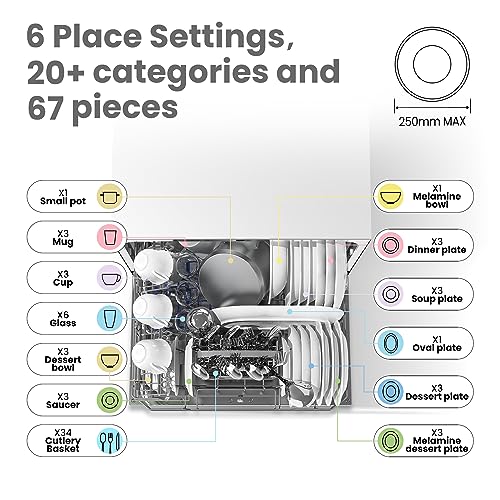 6 Place Settings, 20+ categories and 67 pieces

250mm MAX

X1
Small pot

X3
Mug

X3
Cup

X6
Glass

X3
Dessert bowl

X3
Saucer

X34
Cutlery Basket

X1
Melamine bowl

X3
Dinner plate

X3
Soup plate

X1
Oval plate

X3
Dessert plate

X3
Melamine dessert plate