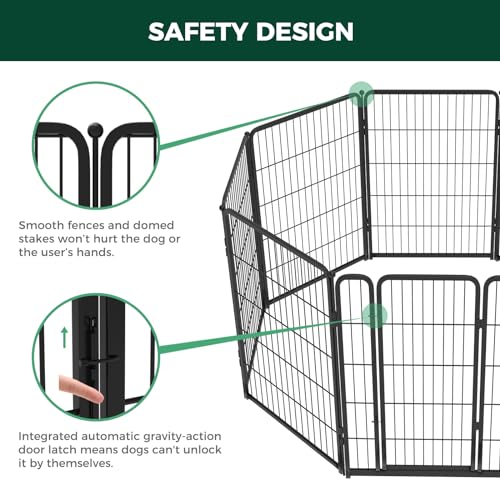 SAFETY DESIGN

Smooth fences and domed stakes won't hurt the dog or the user's hands.

Integrated automatic gravity-action door latch means dogs can't unlock it by themselves.