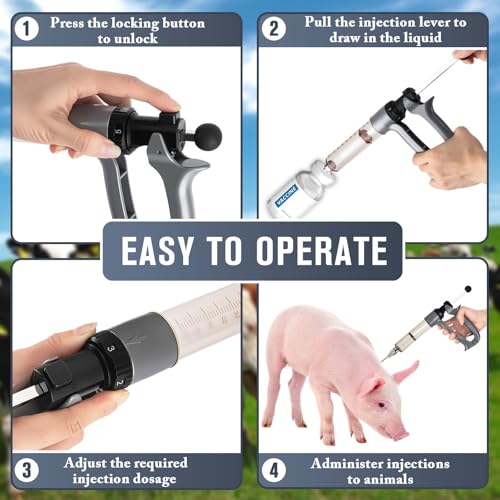 1 Press the locking button to unlock

5

2 Pull the injection lever to draw in the liquid

VACCINE

EASY TO OPERATE

3

2

3 Adjust the required injection dosage

4 Administer injections to animals