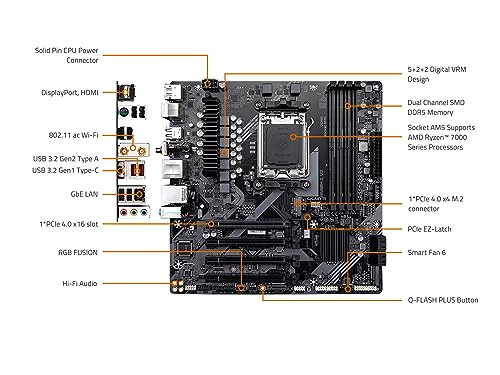 Solid Pin CPU Power Connector

DisplayPort, HDMI

802.11 ac Wi-Fi

USB 3.2 Gen2 Type A

USB 3.2 Gen1 Type-C

GbE LAN

1*PCIe 4.0 x16 slot

RGB FUSION

Hi-Fi Audio

5+2+2 Digital VRM Design

Dual Channel SMD DDR5 Memory

Socket AM5 Supports AMD Ryzen™ 7000 Series Processors

1*PCIe 4.0 x4 M.2 connector

PCIe EZ-Latch

Smart Fan 6

Q-FLASH PLUS Button