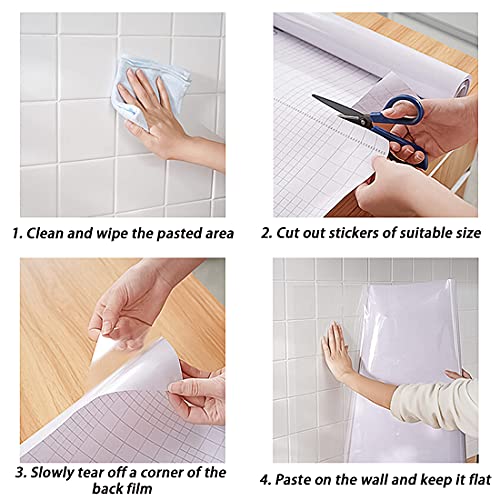 1. Clean and wipe the pasted area

2. Cut out stickers of suitable size

3. Slowly tear off a corner of the back film

4. Paste on the wall and keep it flat