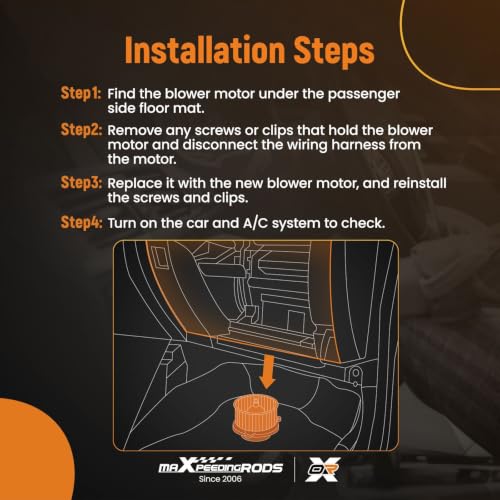 Installation Steps

Step1: Find the blower motor under the passenger side floor mat.

Step2: Remove any screws or clips that hold the blower motor and disconnect the wiring harness from the motor.

Step3: Replace it with the new blower motor, and reinstall the screws and clips.

Step4: Turn on the car and A/C system to check.

maXpeedingRODS
Since 2006

OR