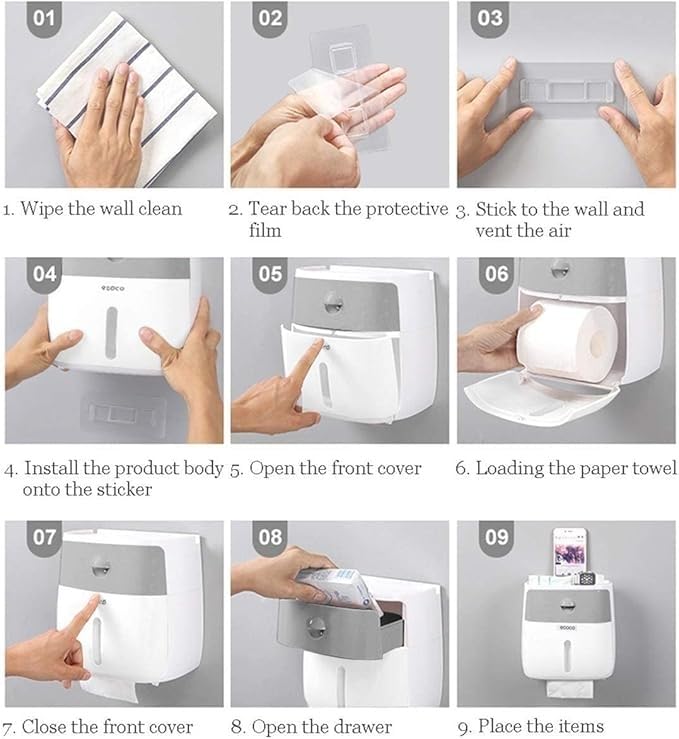 01

1. Wipe the wall clean

02

2. Tear back the protective film

03

3. Stick to the wall and vent the air

04

ecoco

4. Install the product body onto the sticker

05

5. Open the front cover

06

6. Loading the paper towel

07

7. Close the front cover

08

8. Open the drawer

09

ecoco

9. Place the items