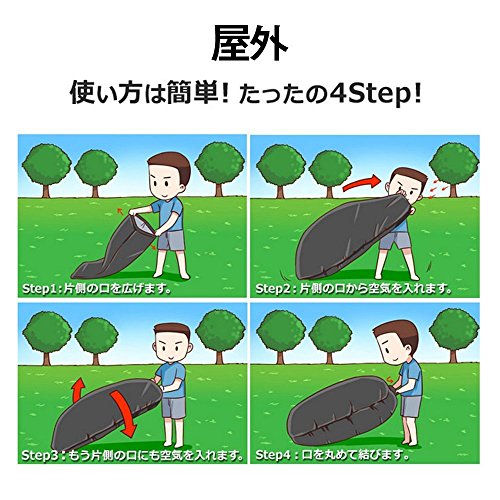 屋外

使い方は簡単！たったの4Step！

Step1：片側の口を広げます。

Step2：片側の口から空気を入れます。

Step3：もう片側の口にも空気を入れます。

Step4：口を丸めて結びます。