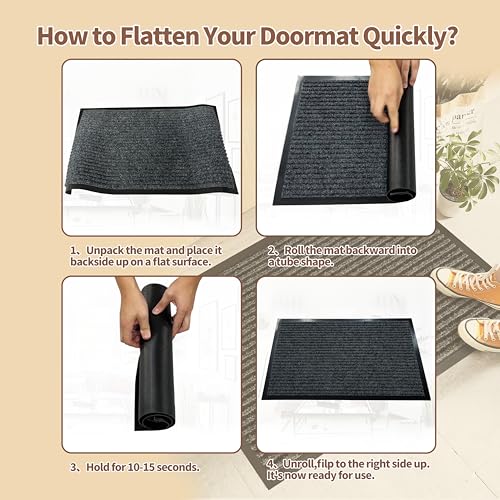 How to Flatten Your Doormat Quickly?

1、Unpack the mat and place it backside up on a flat surface.

2、Roll the mat backward into a tube shape.

3、Hold for 10-15 seconds.

4、Unroll,filp to the right side up. It's now ready for use.